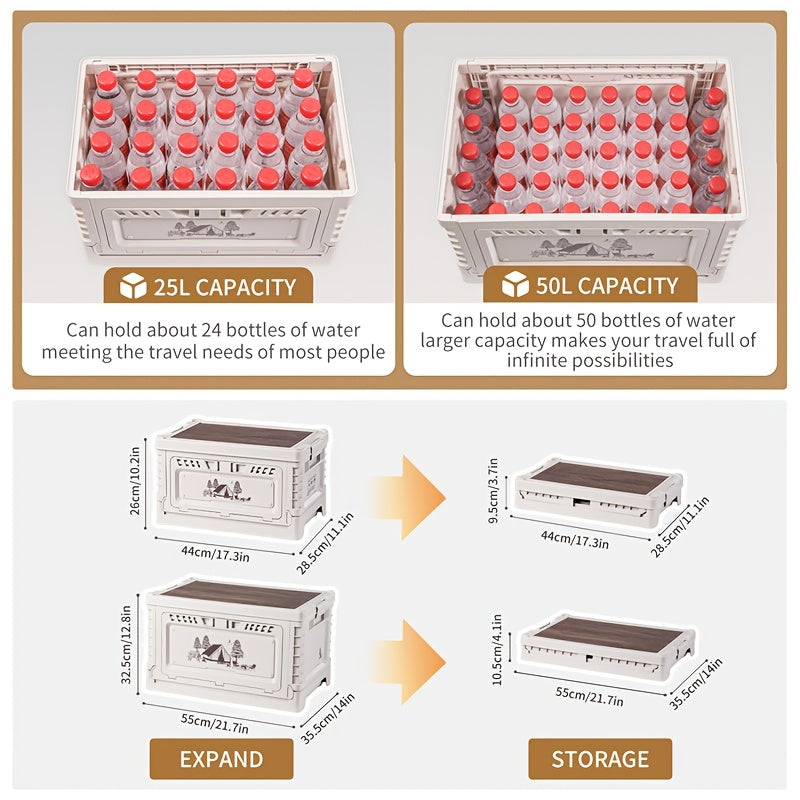 25L CAPACITY

Can hold about 24 bottles of water meeting the travel needs of most people

50L CAPACITY

Can hold about 50 bottles of water larger capacity makes your travel full of infinite possibilities

26cm/10.2in

44cm/17.3in

28.5cm/11.1in

9.5cm/3.7in

44cm/17.3in

28.5cm/11.1in

32.5cm/12.8in

55cm/21.7in

35.5cm/14in

10.5cm/4.1in

55cm/21.7in

35.5cm/14in

EXPAND

STORAGE