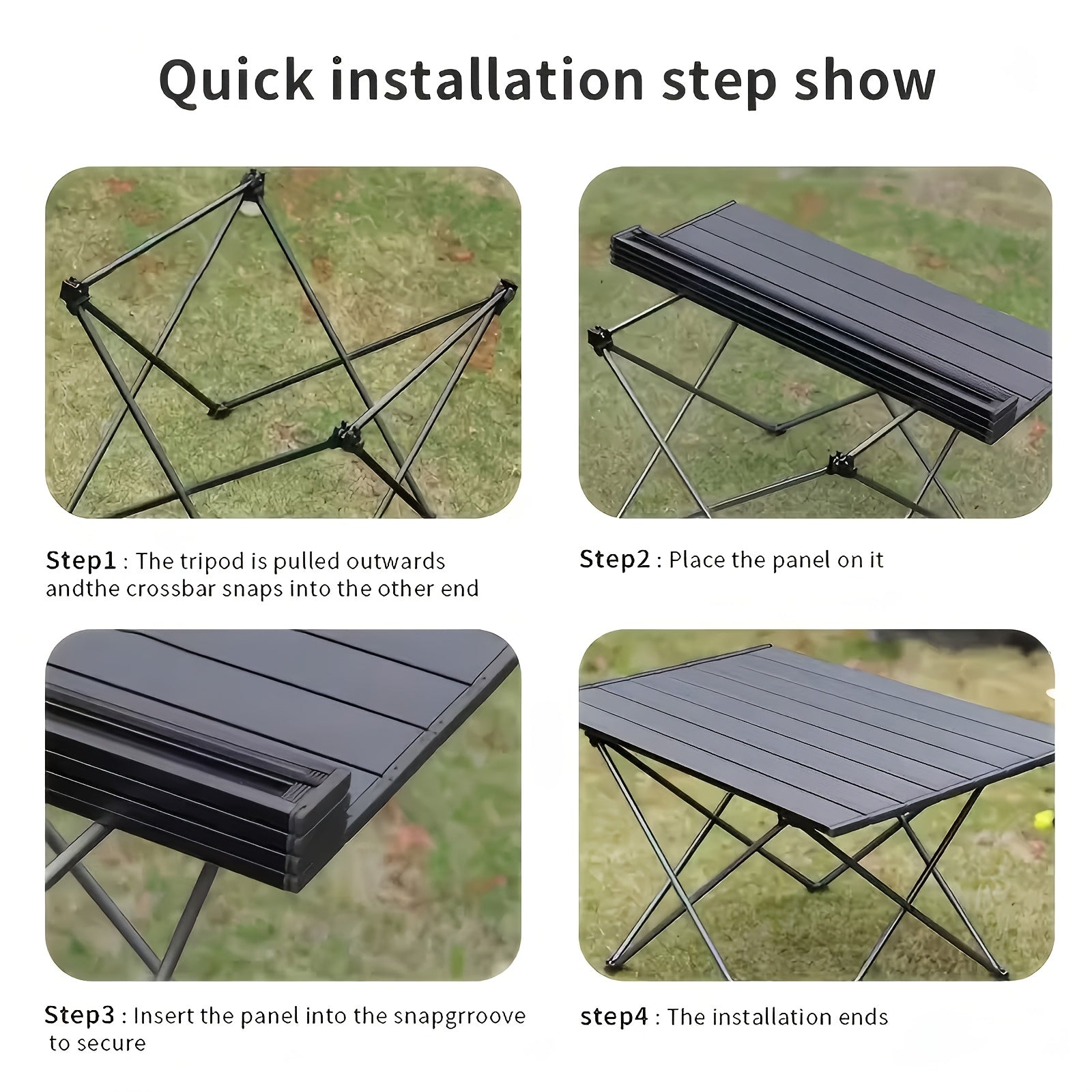 Quick installation step show

Step1 : The tripod is pulled outwards andthe crossbar snaps into the other end

Step2 : Place the panel on it

Step3 : Insert the panel into the snapgrroove to secure

step4 : The installation ends