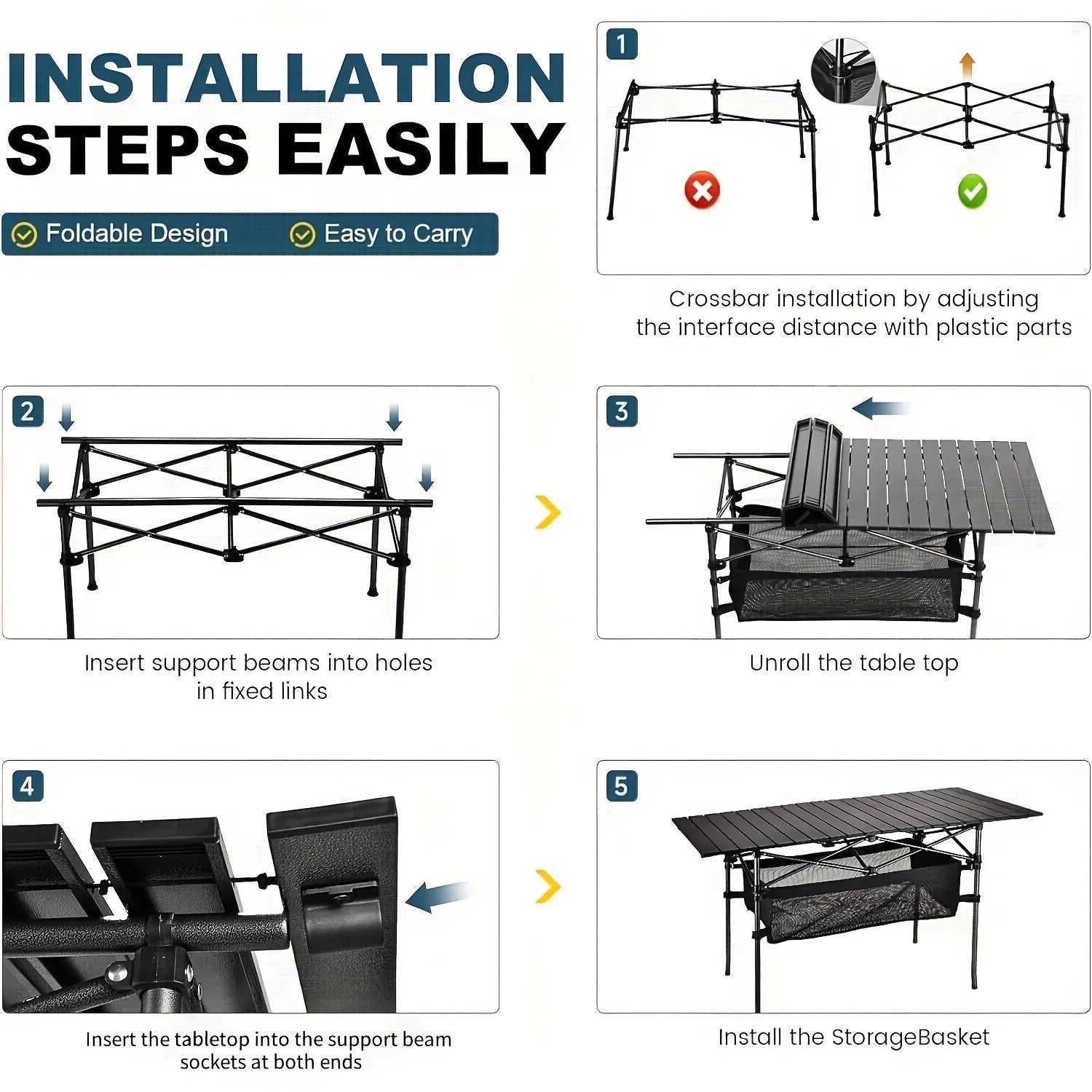 INSTALLATION
STEPS EASILY

Foldable Design
Easy to Carry

1

Crossbar installation by adjusting the interface distance with plastic parts

2

Insert support beams into holes in fixed links

3

Unroll the table top

4

Insert the tabletop into the support beam sockets at both ends

5

Install the StorageBasket