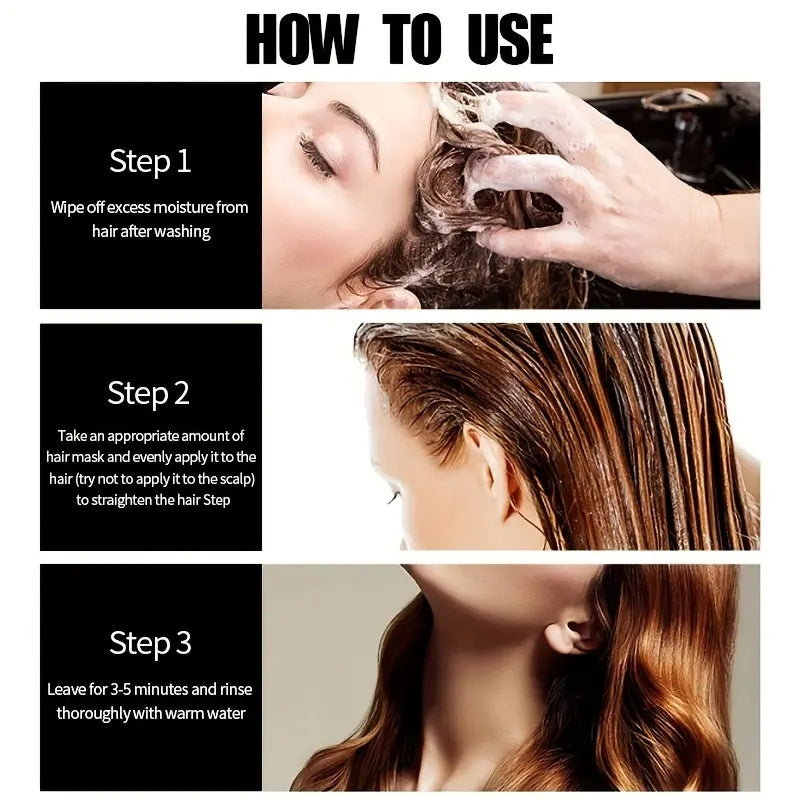 HOW TO USE

Step 1

Wipe off excess moisture from hair after washing

Step 2

Take an appropriate amount of hair mask and evenly apply it to the hair (try not to apply it to the scalp) to straighten the hair Step

Step 3

Leave for 3-5 minutes and rinse thoroughly with warm water