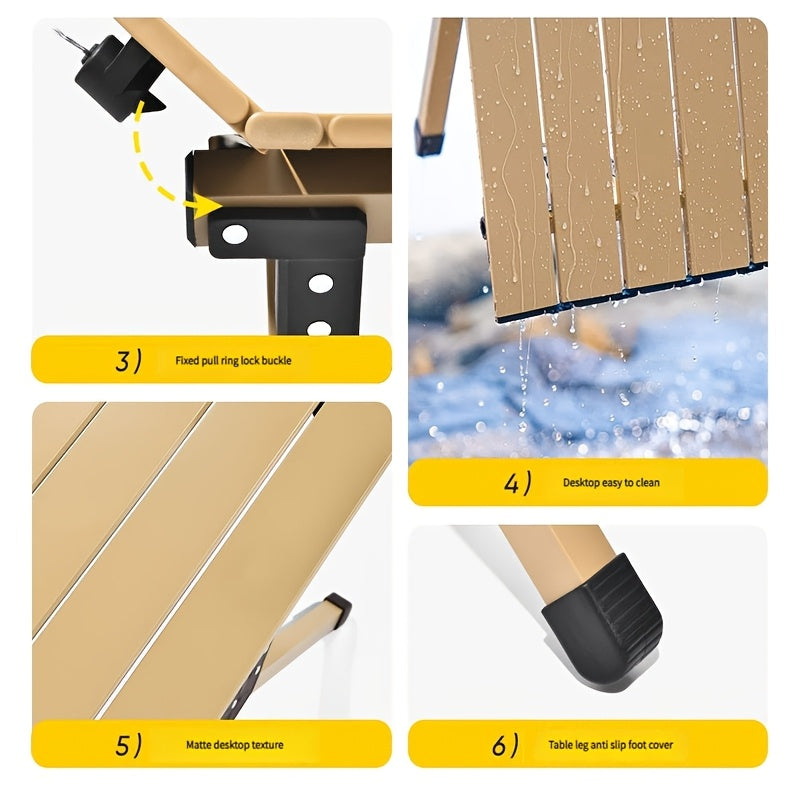 3) Fixed pull ring lock buckle

4) Desktop easy to clean

5) Matte desktop texture

6) Table leg anti slip foot cover